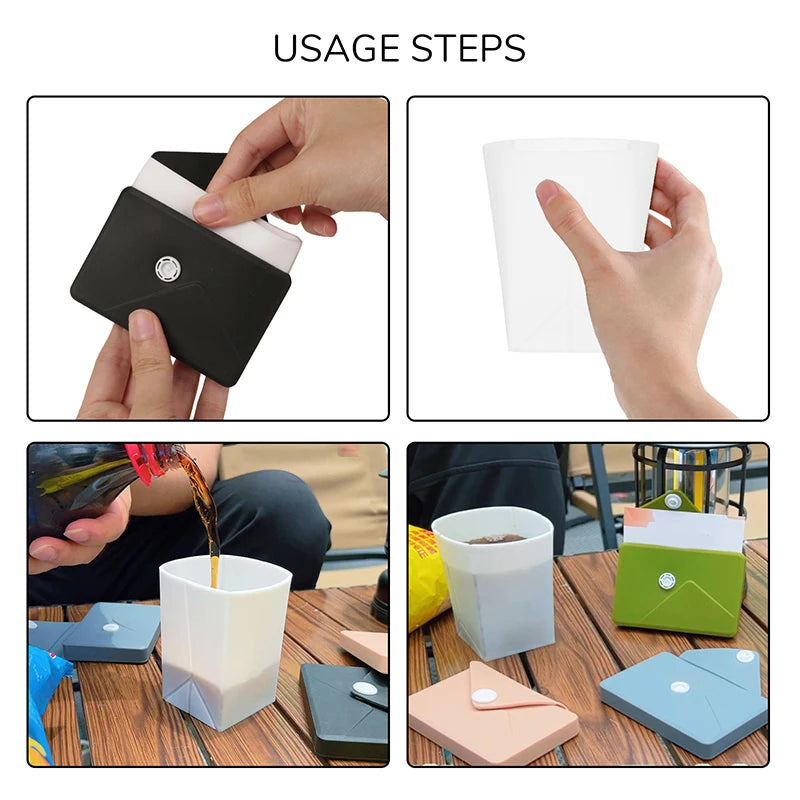 USAGE STEPS