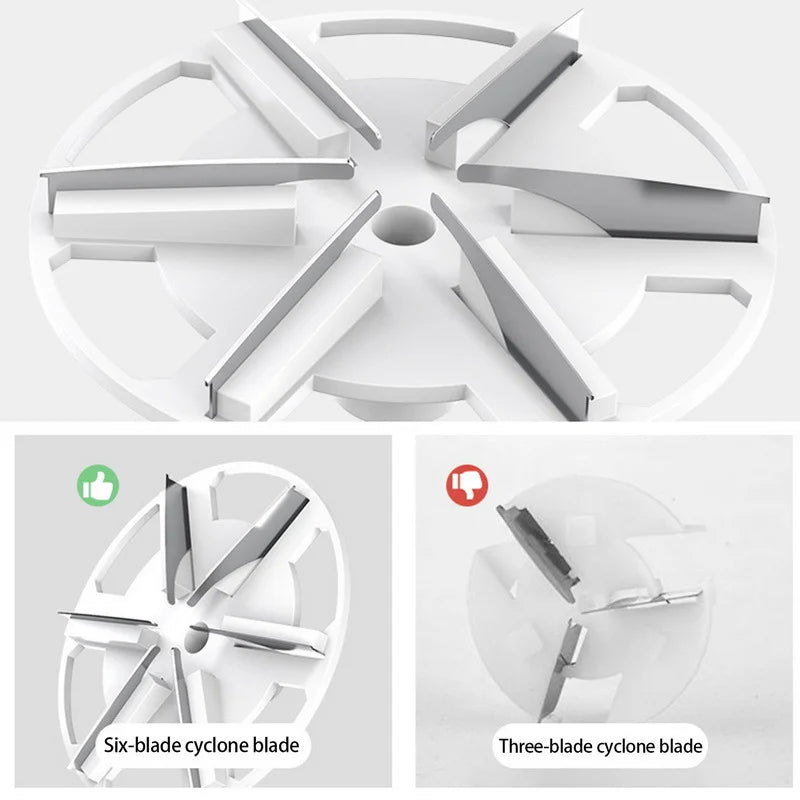 Six-blade cyclone blade

Three-blade cyclone blade