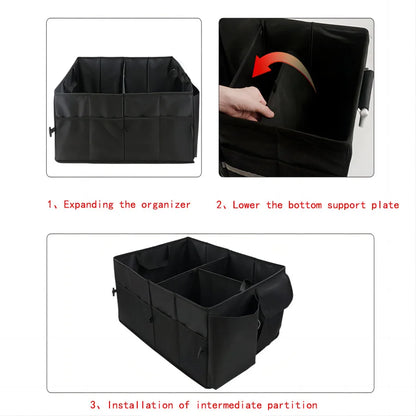 1、Expanding the organizer

2、Lower the bottom support plate

3、Installation of intermediate partition