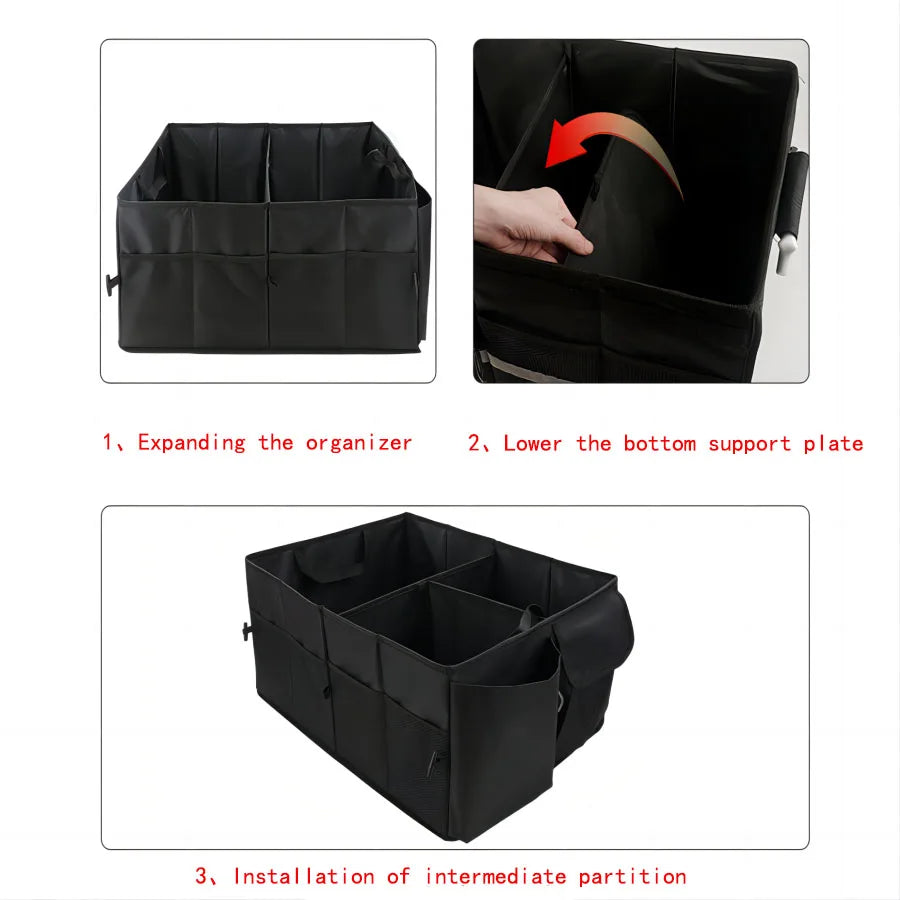 1、Expanding the organizer

2、Lower the bottom support plate

3、Installation of intermediate partition