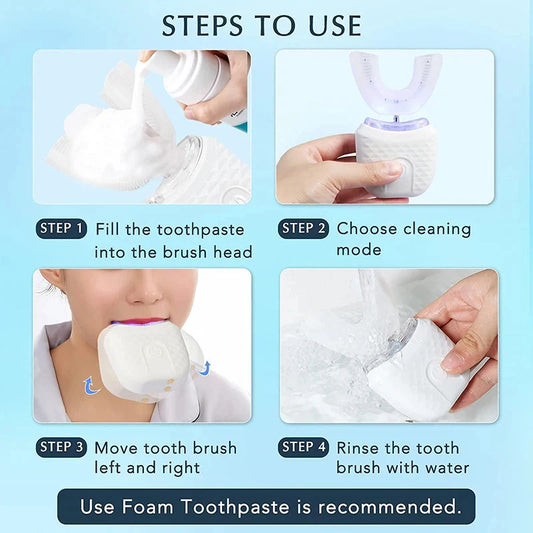 STEPS TO USE

STEP 1 Fill the toothpaste into the brush head

STEP 2 Choose cleaning mode

STEP 3 Move tooth brush left and right

STEP 4 Rinse the tooth brush with water

Use Foam Toothpaste is recommended.