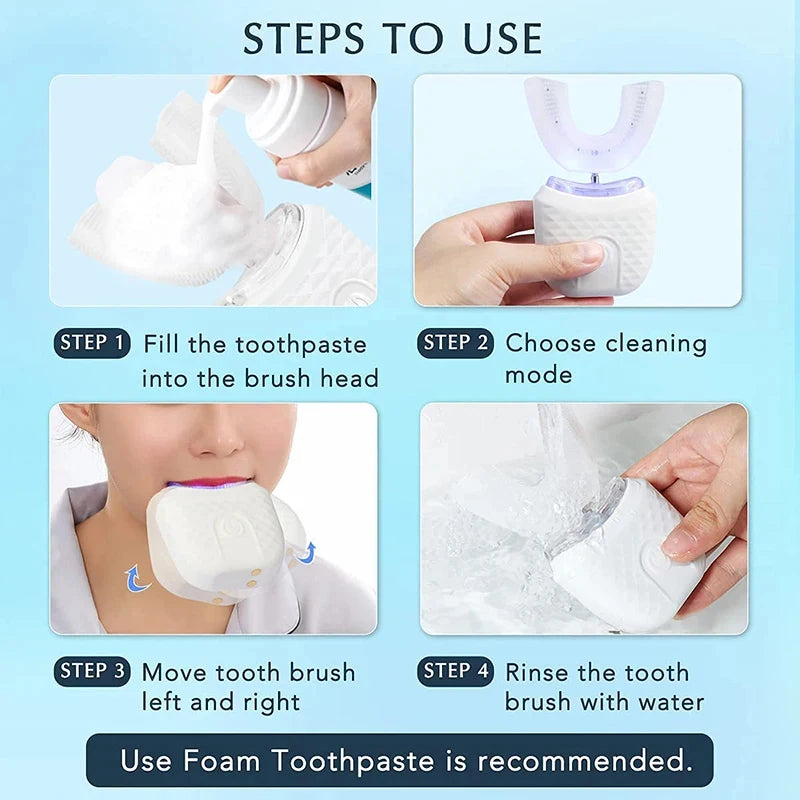 STEPS TO USE

STEP 1 Fill the toothpaste into the brush head

STEP 2 Choose cleaning mode

STEP 3 Move tooth brush left and right

STEP 4 Rinse the tooth brush with water

Use Foam Toothpaste is recommended.